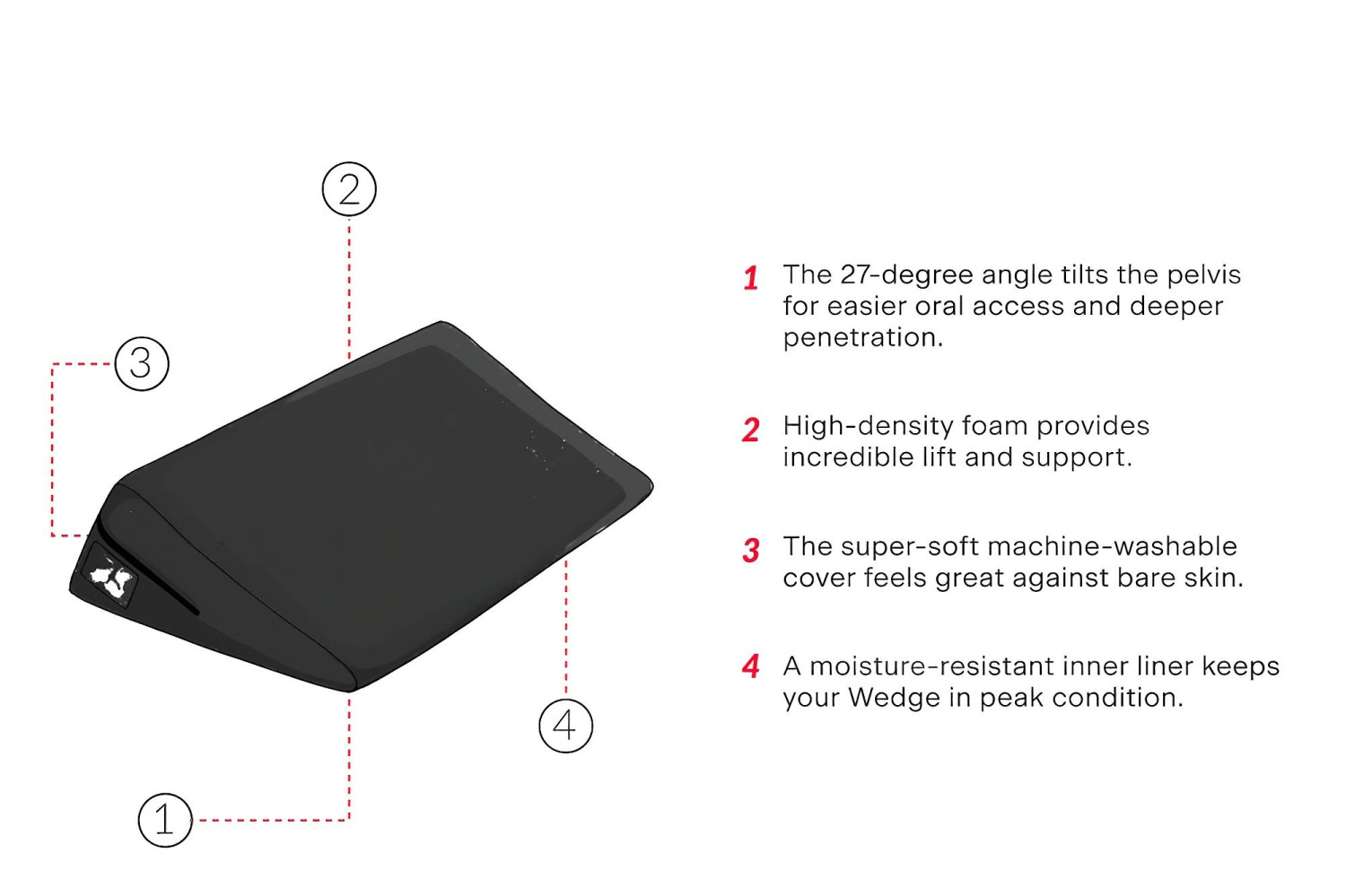 2

3

4

1

1 The 27-degree angle tilts the pelvis for easier oral access and deeper penetration.

2 High-density foam provides incredible lift and support.

3 The super-soft machine-washable cover feels great against bare skin.

4 A moisture-resistant inner liner keeps your Wedge in peak condition.