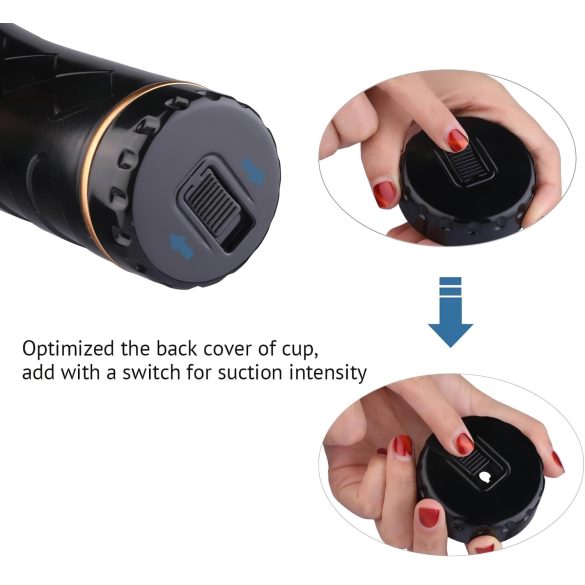 Optimized the back cover of cup, add with a switch for suction intensity